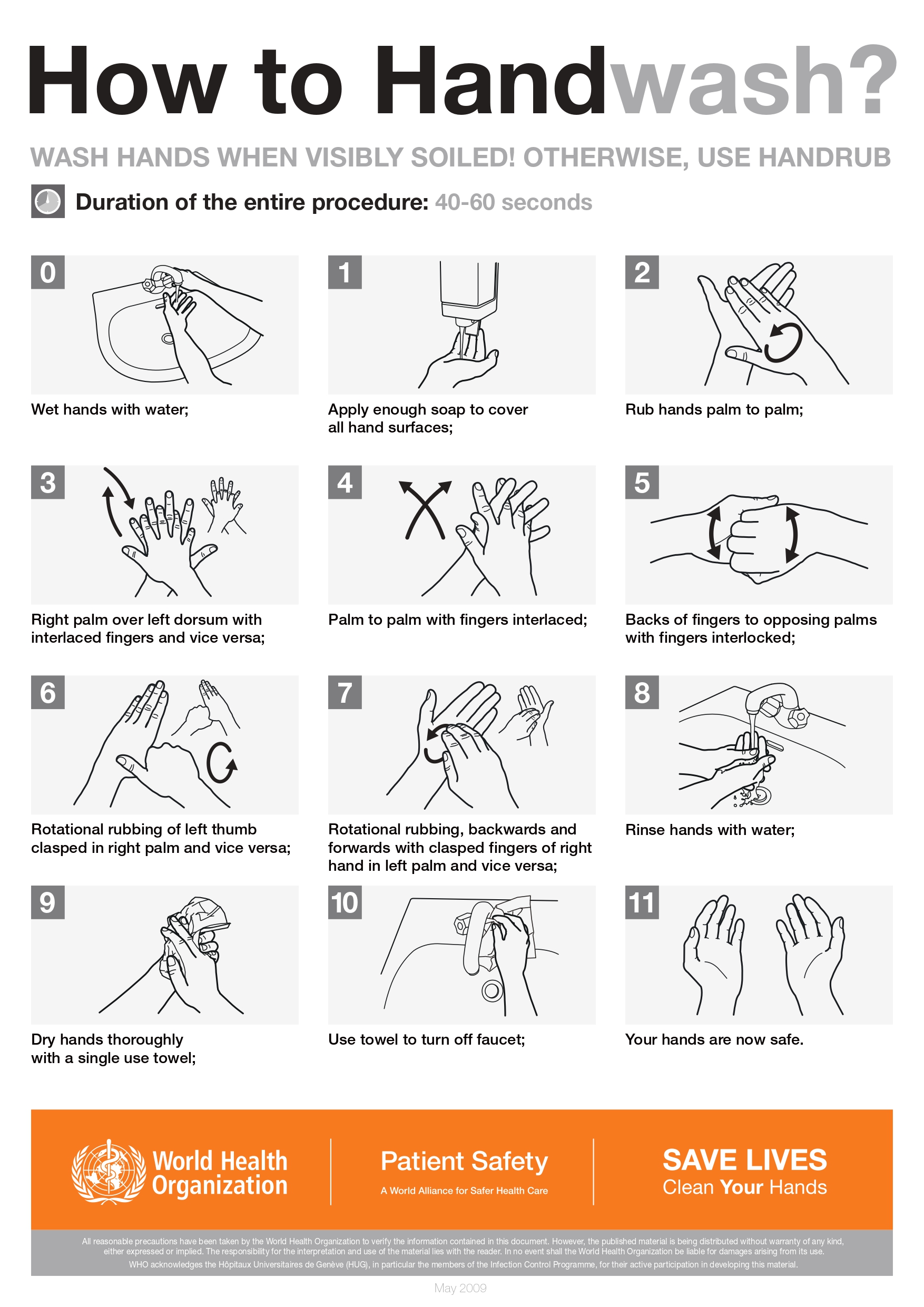 How to Handwash?

WASH HANDS WHEN VISIBLY SOILED! OTHERWISE, USE HANDRUB

Duration of the entire procedure: 40-60 seconds

0
Wet hands with water;

1
Apply enough soap to cover all hand surfaces;

2
Rub hands palm to palm;

3
Right palm over left dorsum with interlaced fingers and vice versa;

4
Palm to palm with fingers interlaced;

5
Backs of fingers to opposing palms with fingers interlocked;

6
Rotational rubbing of left thumb clasped in right palm and vice versa;

7
Rotational rubbing, backwards and forwards with clasped fingers of right hand in left palm and vice versa;

8
Rinse hands with water;

9
Dry hands thoroughly with a single use towel;

10
Use towel to turn off faucet;

11
Your hands are now safe.

World Health Organization

Patient Safety
A World Alliance for Safer Health Care

SAVE LIVES
Clean Your Hands

All reasonable precautions have been taken by the World Health Organization to verify the information contained in this document. However, the published material is being distributed without warranty of any kind, either expressed or implied. The responsibility for the interpretation and use of the material lies with the reader. In no event shall the World Health Organization be liable for damages arising from its use.
WHO acknowledges the Hôpitaux Universitaires de Genève (HUG), in particular the members of the Infection Control Programme, for their active participation in developing this material.

May 2009